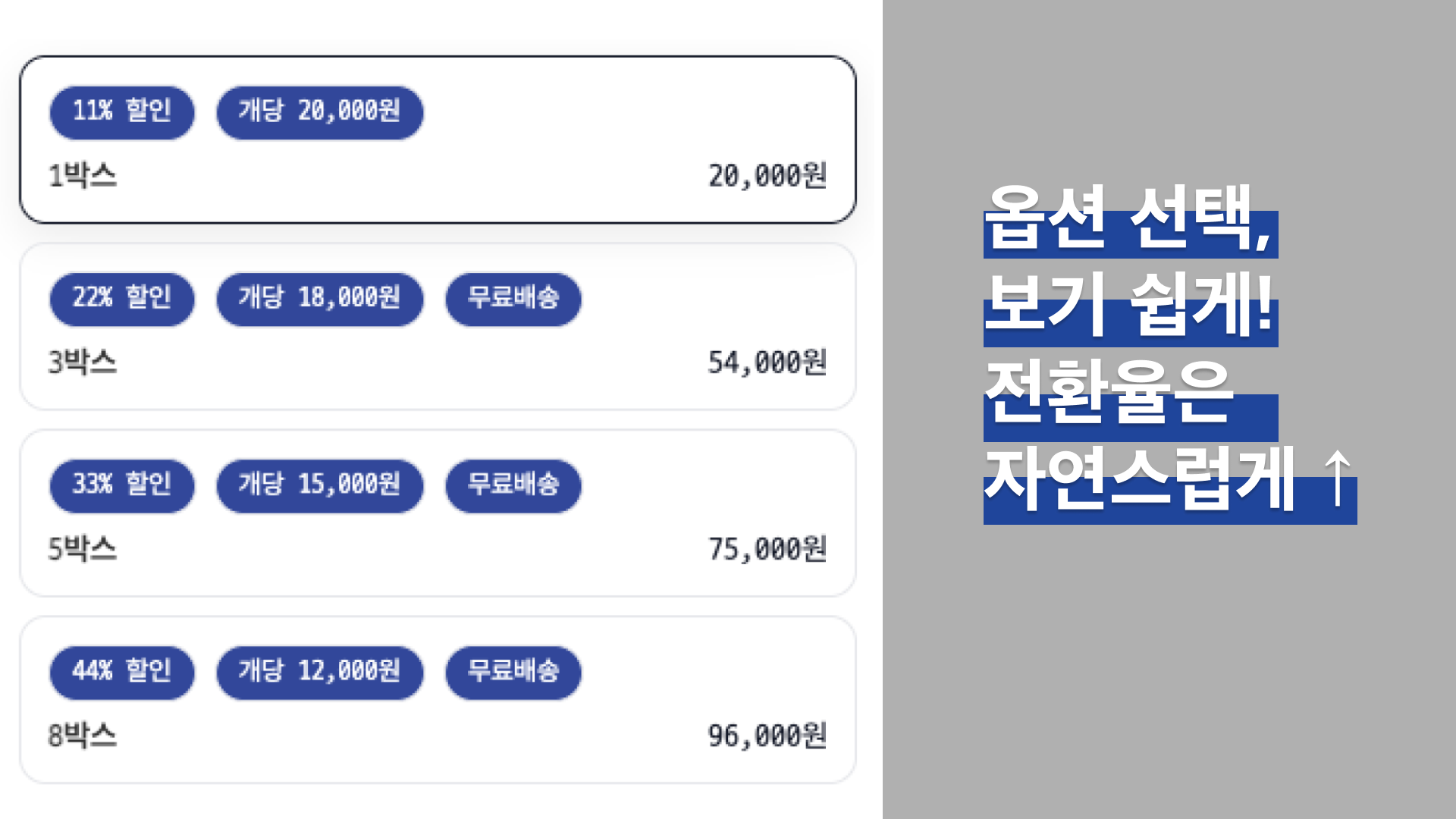 11% 할인 개당 20,000원

1박스 20,000원

22% 할인 개당 18,000원 무료배송

3박스 54,000원

33% 할인 개당 15,000원 무료배송

5박스 75,000원

44% 할인 개당 12,000원 무료배송

8박스 96,000원

옵션 선택,
보기 쉽게!
전환율은
자연스럽게 ↑